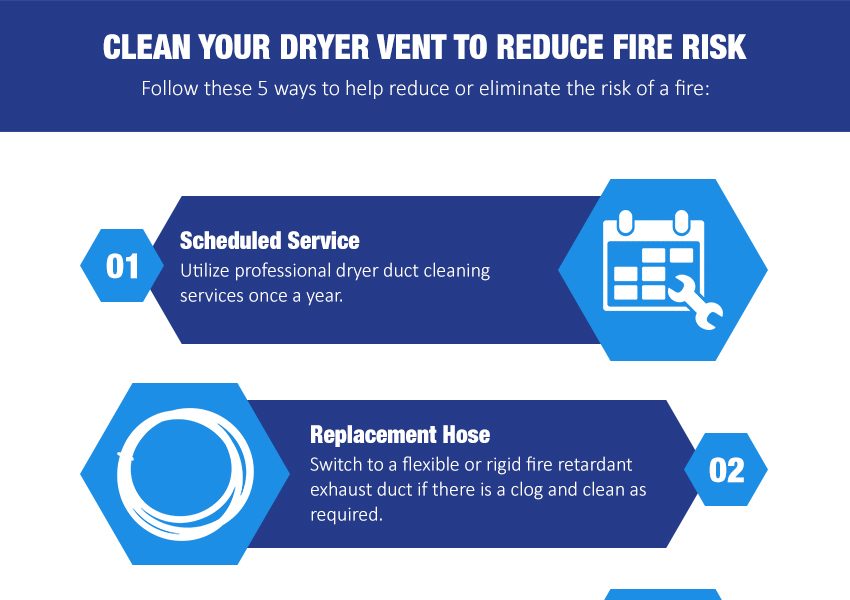 CLEAN YOUR DRYER VENT TO REDUCE FIRE RISK

Follow these 5 ways to help reduce or eliminate the risk of a fire:

01

Scheduled Service

Utilize professional dryer duct cleaning services once a year.

Replacement Hose

Switch to a flexible or rigid fire retardant exhaust duct if there is a clog and clean as required.

02